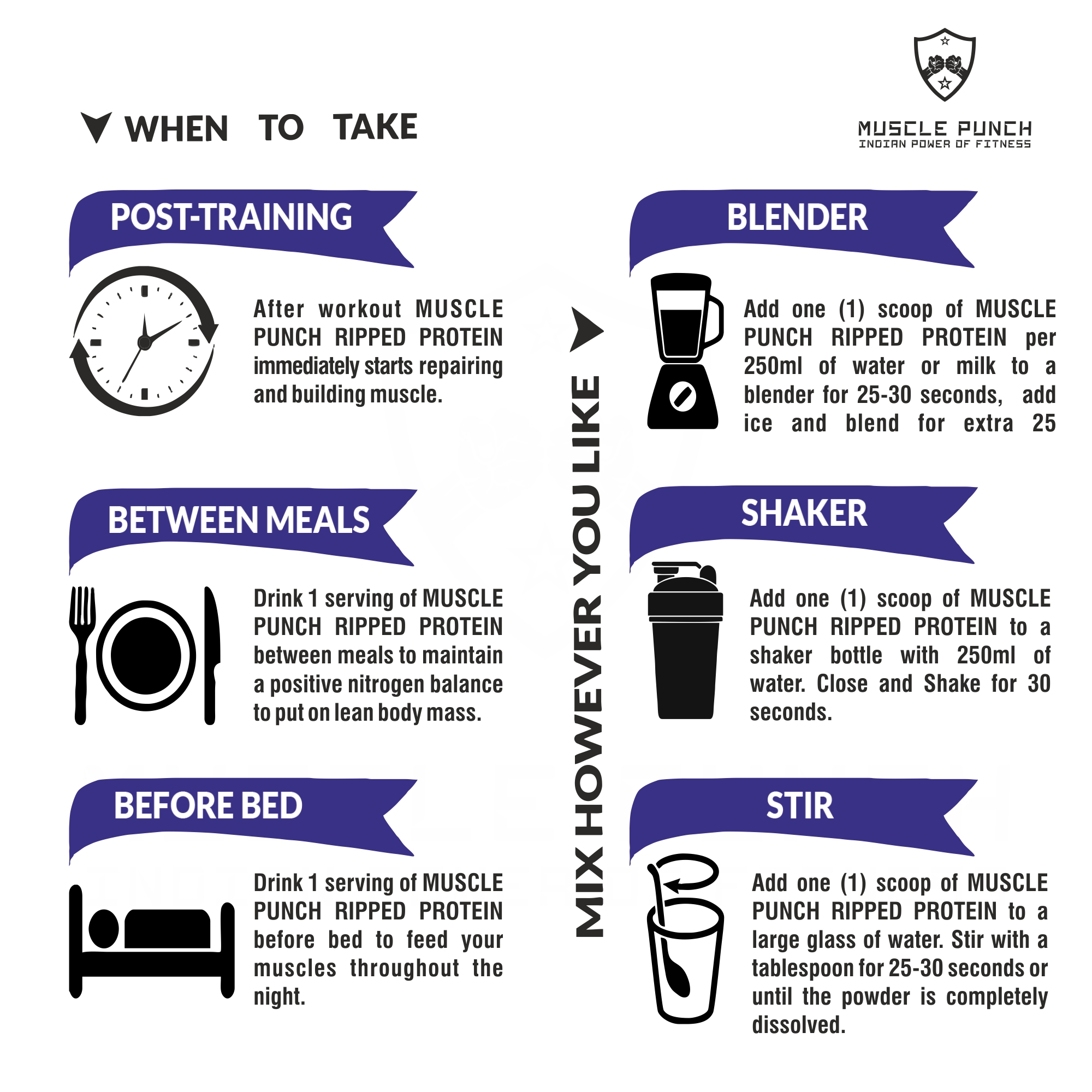 WHEN TO TAKE

MUSCLE PUNCH
INDIAN POWER OF FITNESS

POST-TRAINING

After workout MUSCLE PUNCH RIPPED PROTEIN immediately starts repairing and building muscle.

BETWEEN MEALS

Drink 1 serving of MUSCLE PUNCH RIPPED PROTEIN between meals to maintain a positive nitrogen balance to put on lean body mass.

BEFORE BED

Drink 1 serving of MUSCLE PUNCH RIPPED PROTEIN before bed to feed your muscles throughout the night.

MIX HOWEVER YOU LIKE

BLENDER

Add one (1) scoop of MUSCLE PUNCH RIPPED PROTEIN per 250ml of water or milk to a blender for 25-30 seconds, add ice and blend for extra 25

SHAKER

Add one (1) scoop of MUSCLE PUNCH RIPPED PROTEIN to a shaker bottle with 250ml of water. Close and Shake for 30 seconds.

STIR

Add one (1) scoop of MUSCLE PUNCH RIPPED PROTEIN to a large glass of water. Stir with a tablespoon for 25-30 seconds or until the powder is completely dissolved.